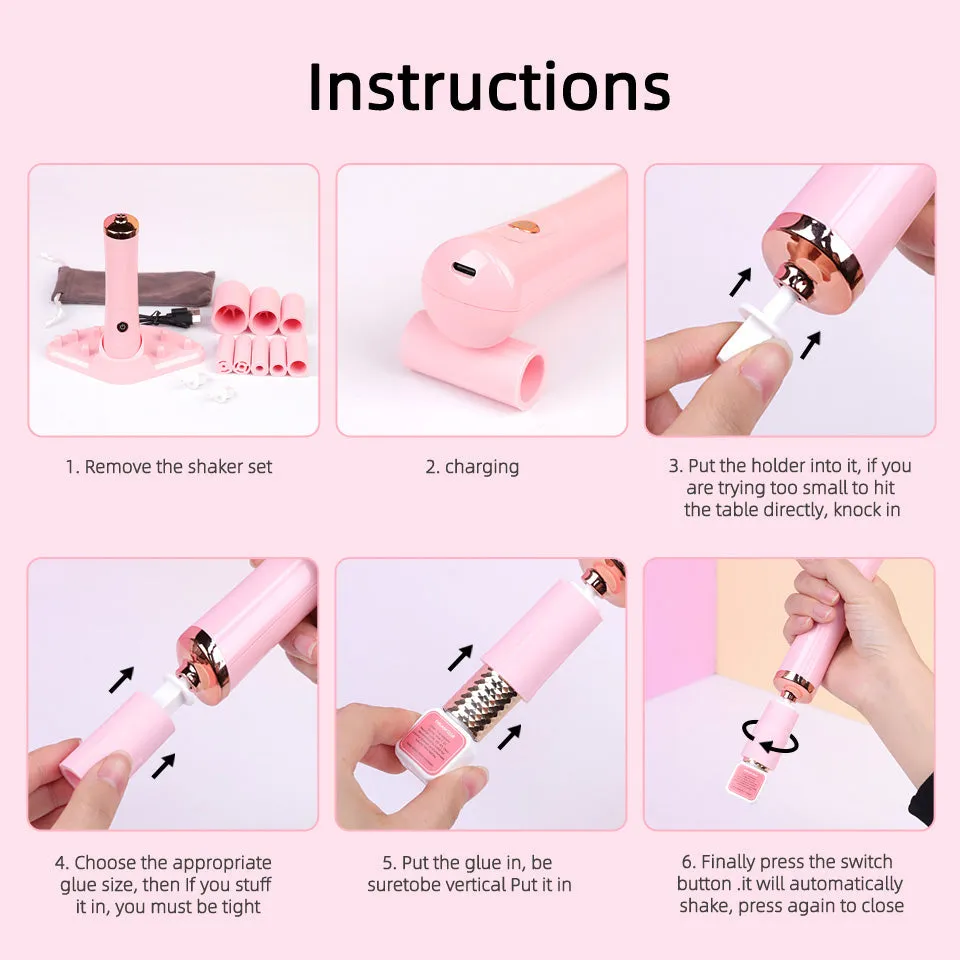 Instructions

1. Remove the shaker set

2. charging

3. Put the holder into it, if you are trying too small to hit the table directly, knock in

4. Choose the appropriate glue size, then If you stuff it in, you must be tight

5. Put the glue in, be suretobe vertical Put it in

6. Finally press the switch button .it will automatically shake, press again to close